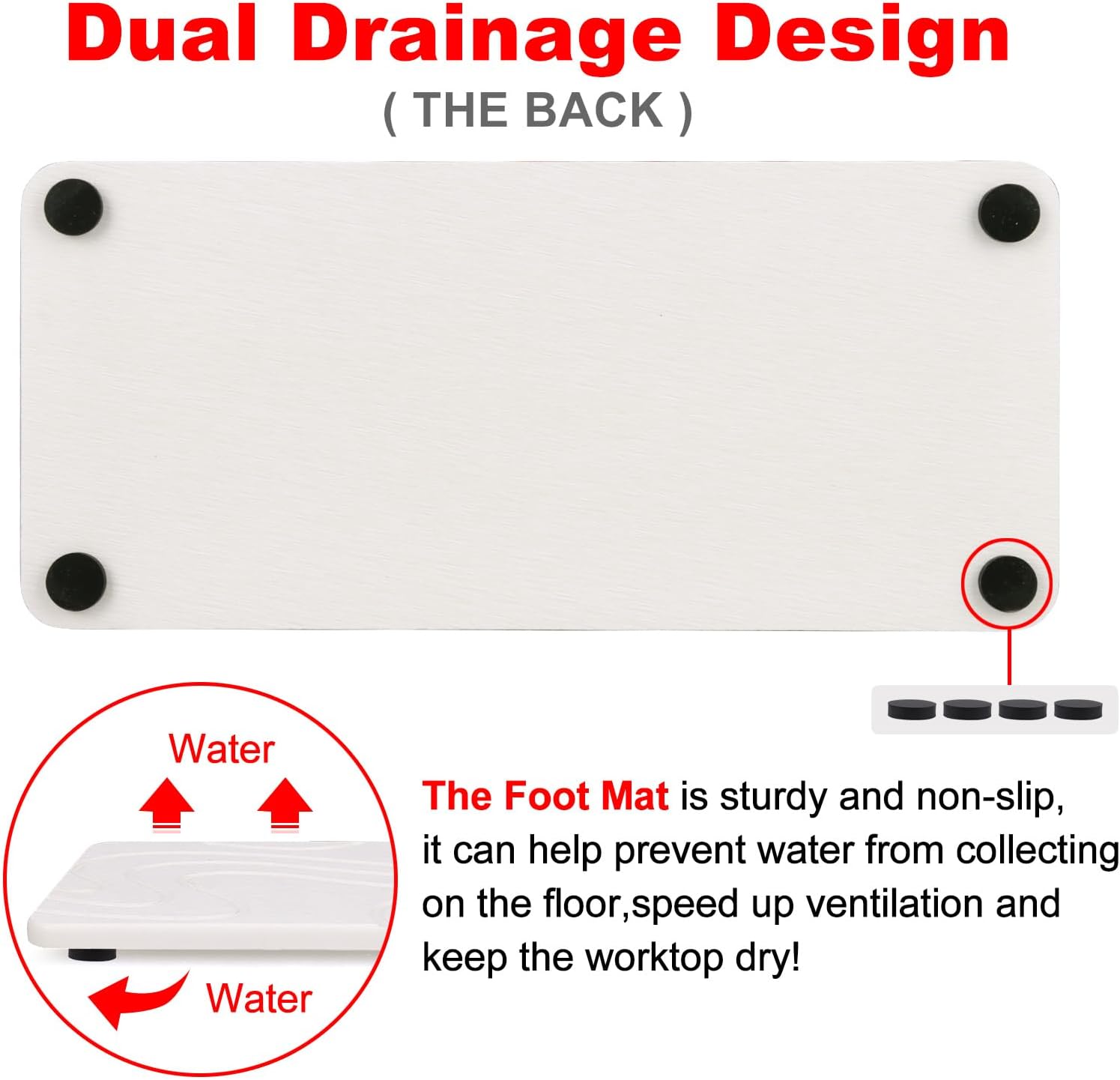 Dual Drainage Design
( THE BACK )

Water

Water

The Foot Mat is sturdy and non-slip, it can help prevent water from collecting on the floor,speed up ventilation and keep the worktop dry!