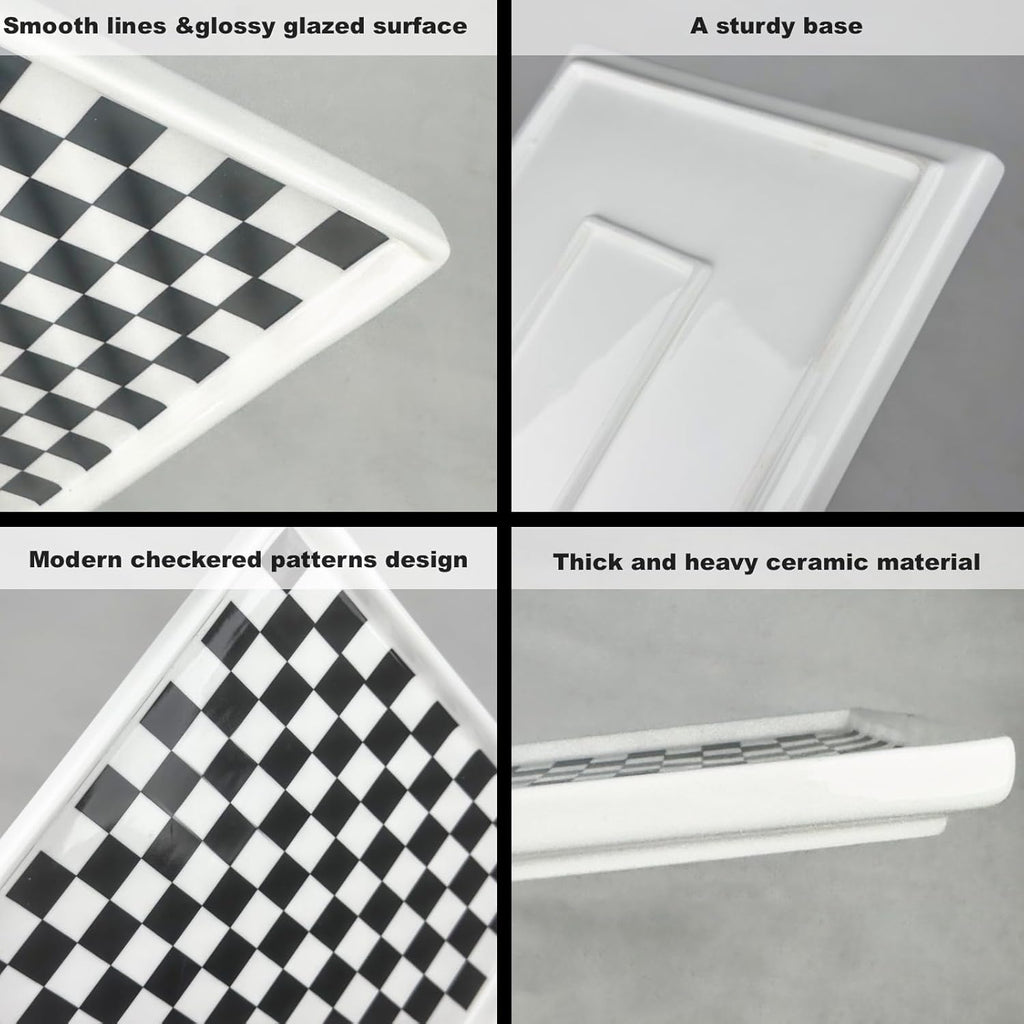 Smooth lines &glossy glazed surface

A sturdy base

Modern checkered patterns design

Thick and heavy ceramic material